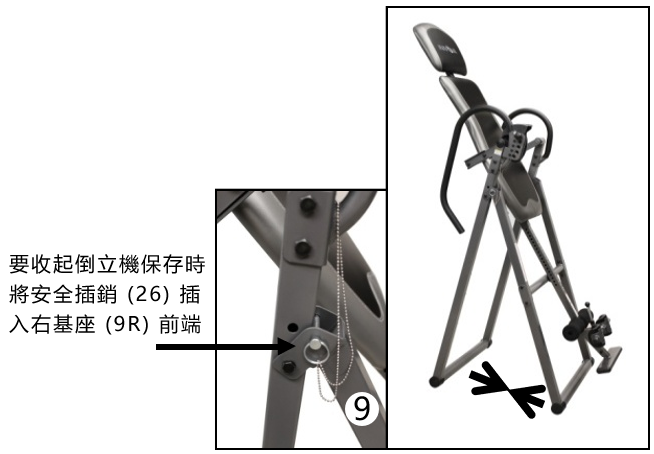 要收起倒立機保存時將安全插銷 (26) 插入右基座 (9R) 前端

9